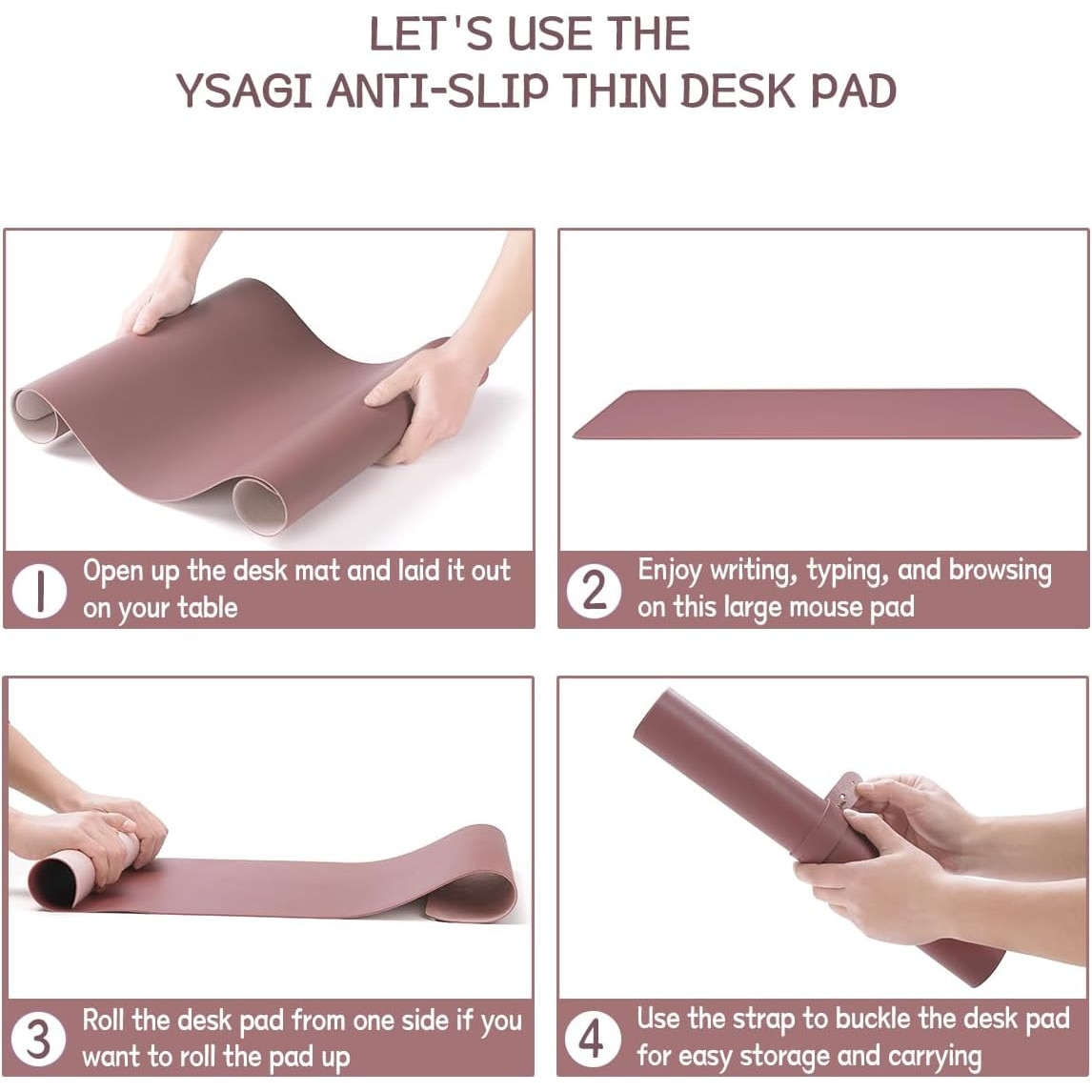 LET'S USE THE
YSAGI ANTI-SLIP THIN DESK PAD

1 Open up the desk mat and laid it out on your table

2 Enjoy writing, typing, and browsing on this large mouse pad

3 Roll the desk pad from one side if you want to roll the pad up

4 Use the strap to buckle the desk pad for easy storage and carrying