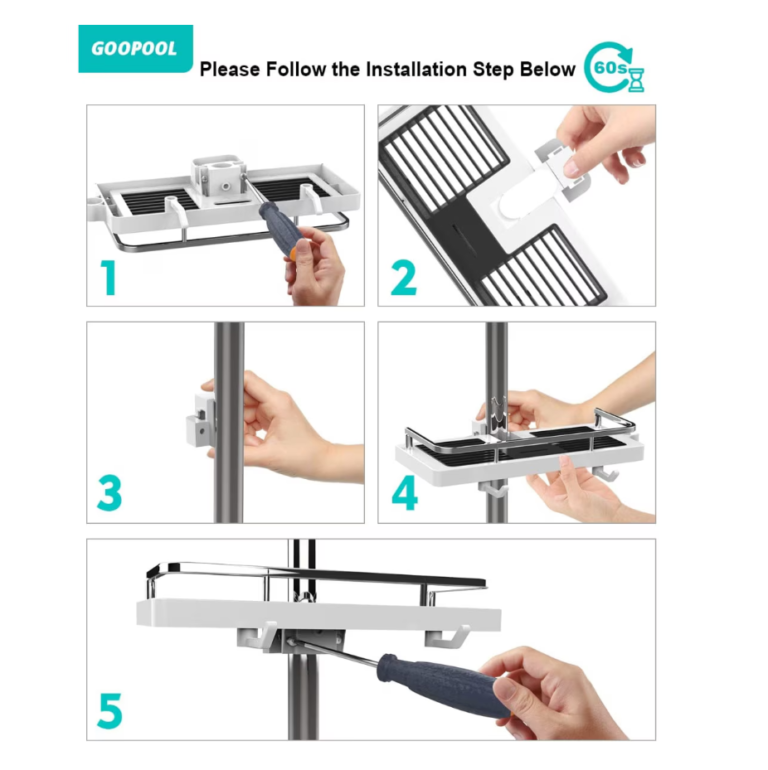 GOOPOOL

Please Follow the Installation Step Below

60s

1

2

3

4

5