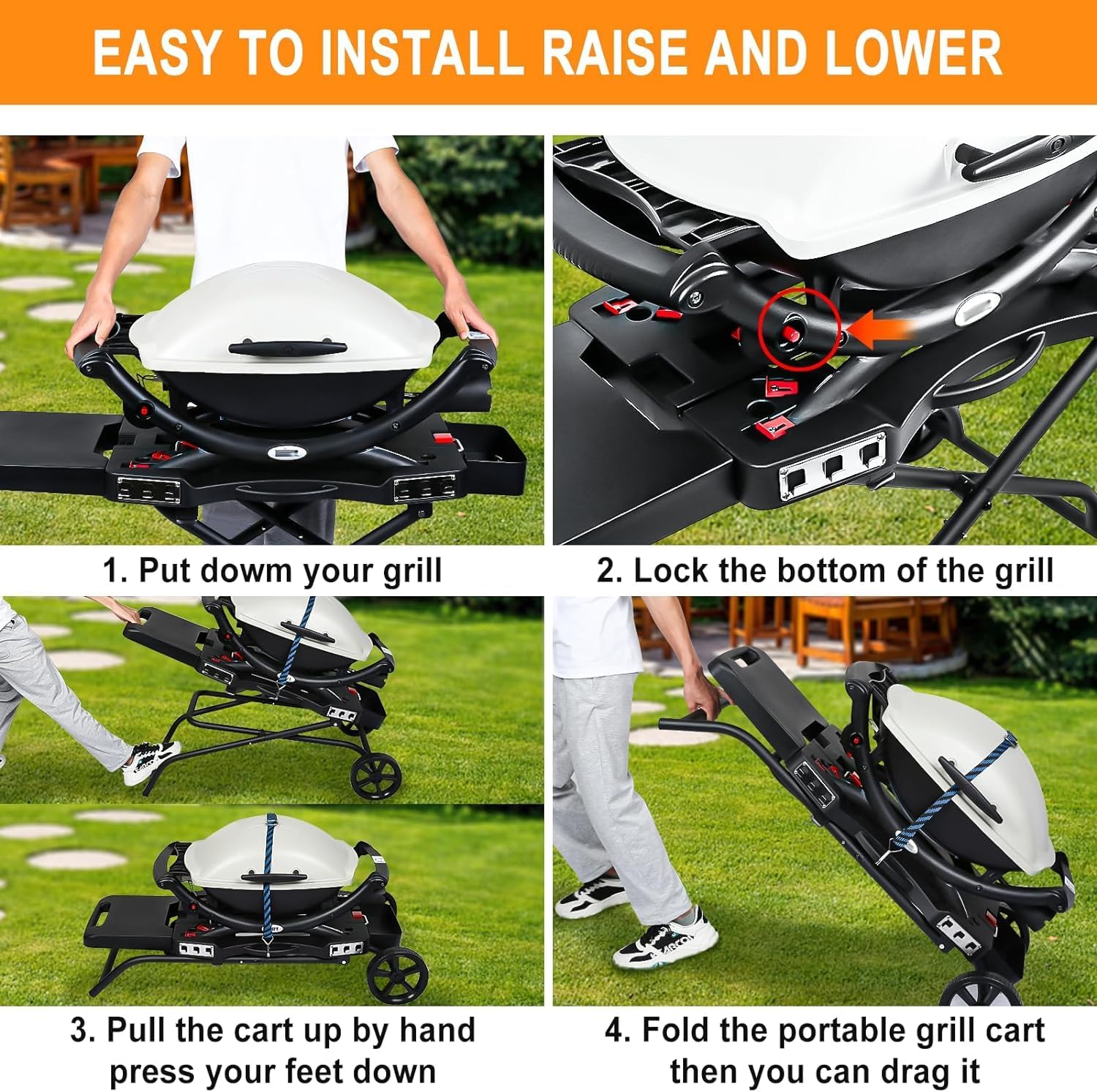 EASY TO INSTALL RAISE AND LOWER

1. Put dowm your grill

2. Lock the bottom of the grill

3. Pull the cart up by hand press your feet down

4. Fold the portable grill cart then you can drag it