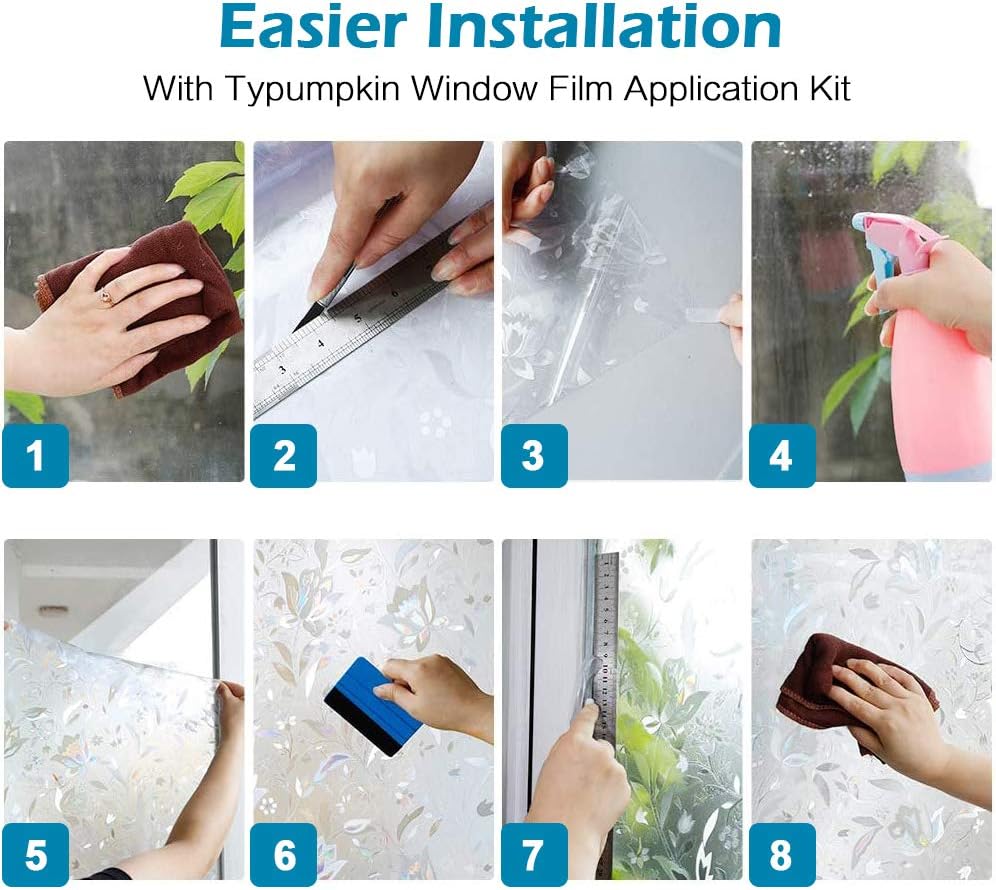 Easier Installation

With Typumpkin Window Film Application Kit

1

2

3

4

5

6

7

8