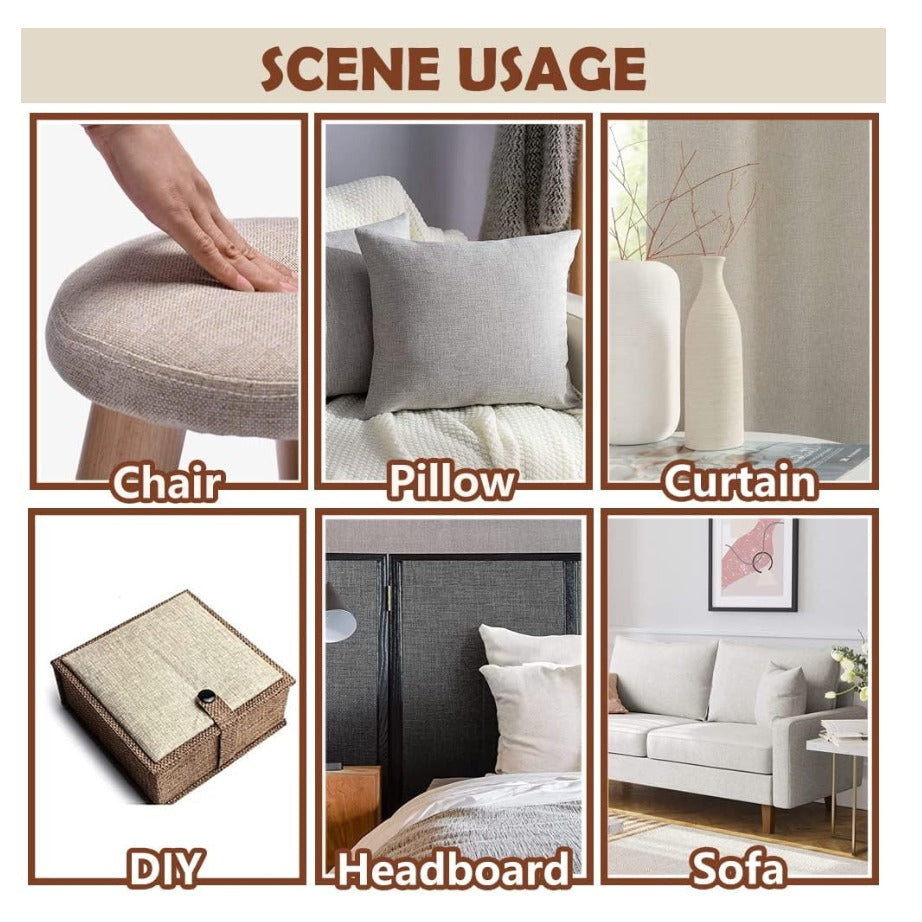 SCENE USAGE

Chair

Pillow

Curtain

DIY

Headboard

Sofa