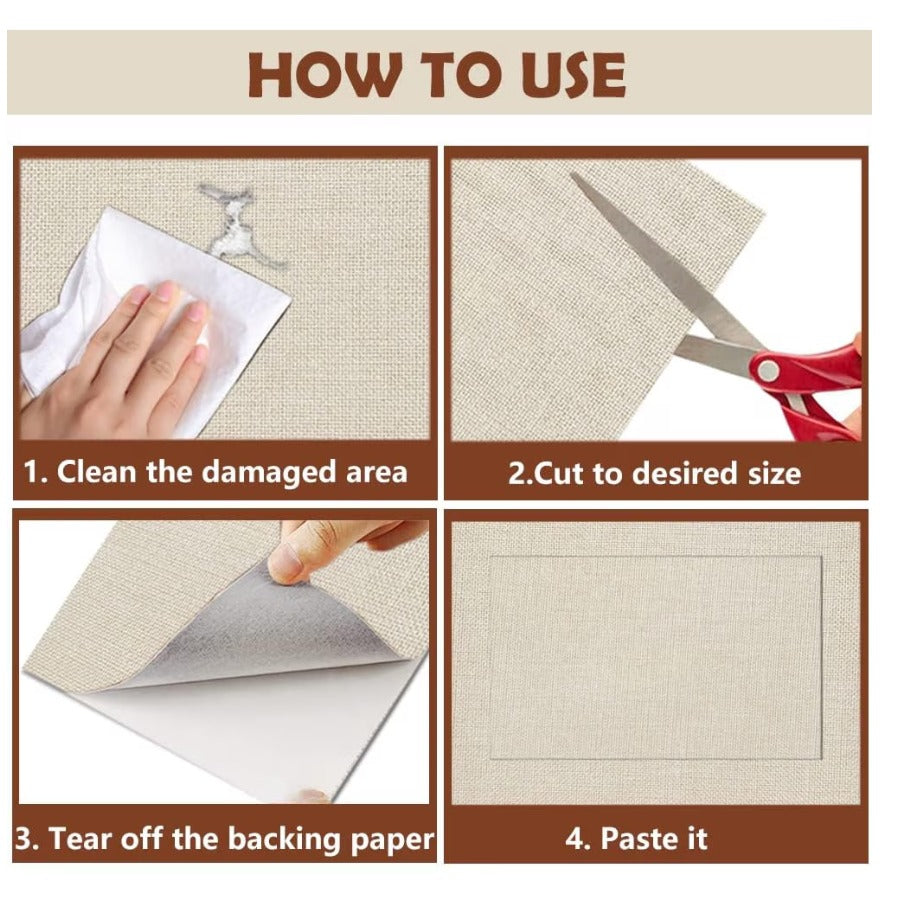 HOW TO USE

1. Clean the damaged area

2.Cut to desired size

3. Tear off the backing paper

4. Paste it