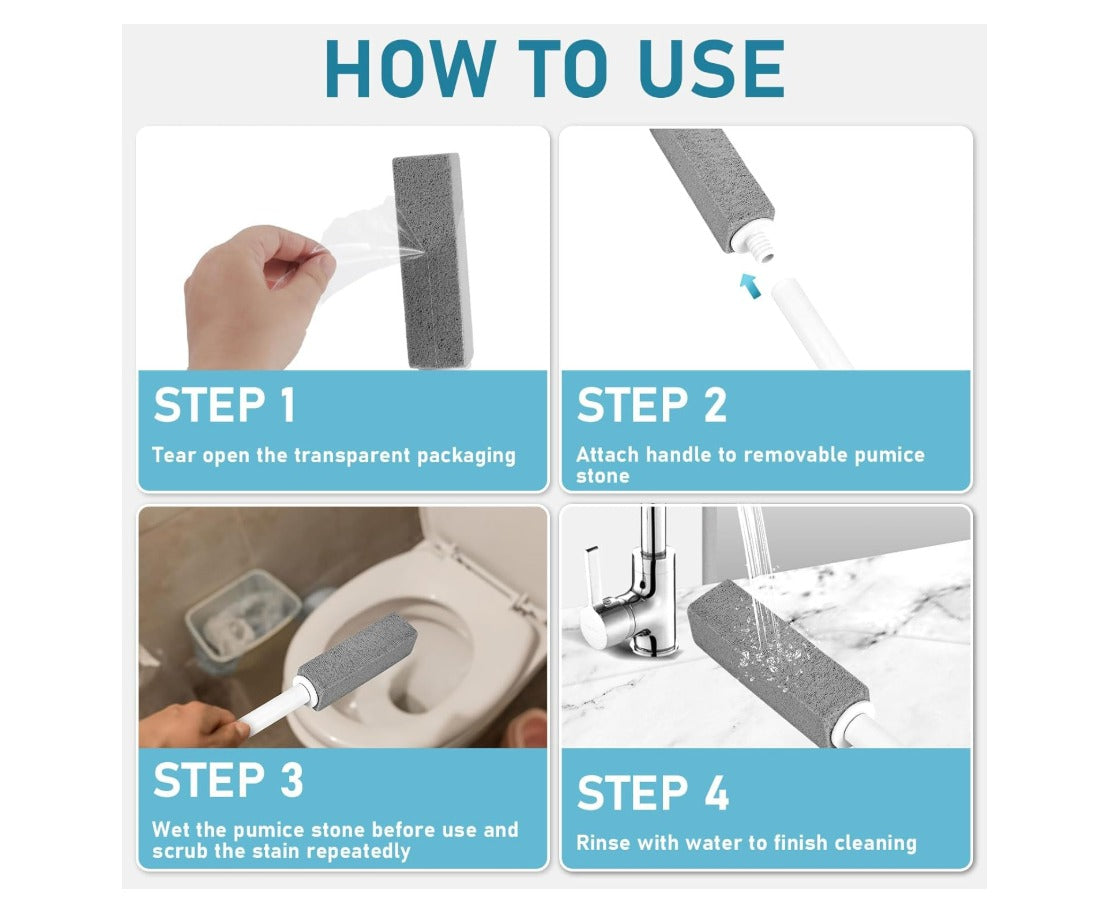 HOW TO USE

STEP 1

Tear open the transparent packaging

STEP 2

Attach handle to removable pumice stone

STEP 3

Wet the pumice stone before use and scrub the stain repeatedly

STEP 4

Rinse with water to finish cleaning