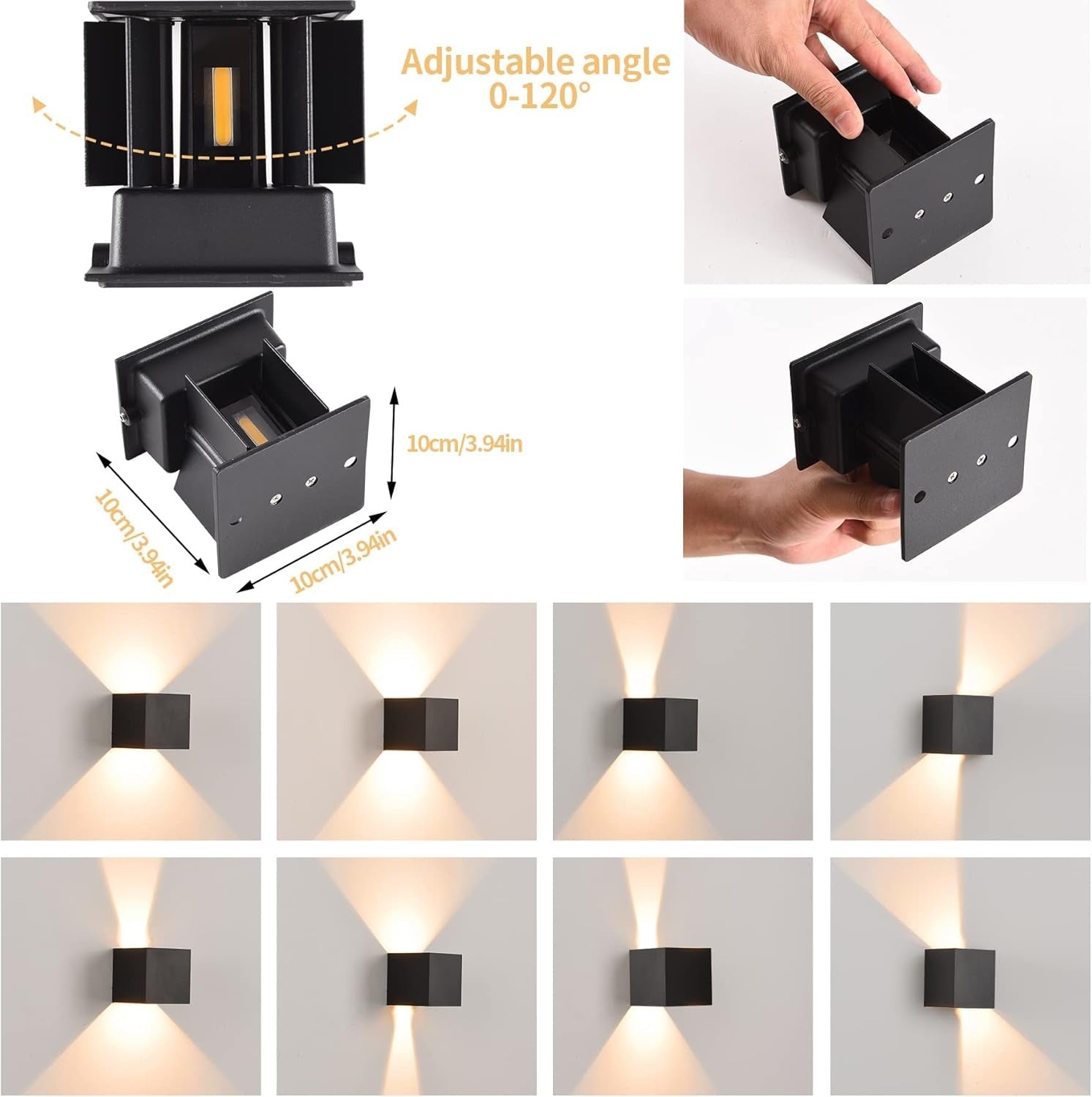 Adjustable angle 0-120°

10cm/3.94in

10cm/3.94in

10cm/3.94in