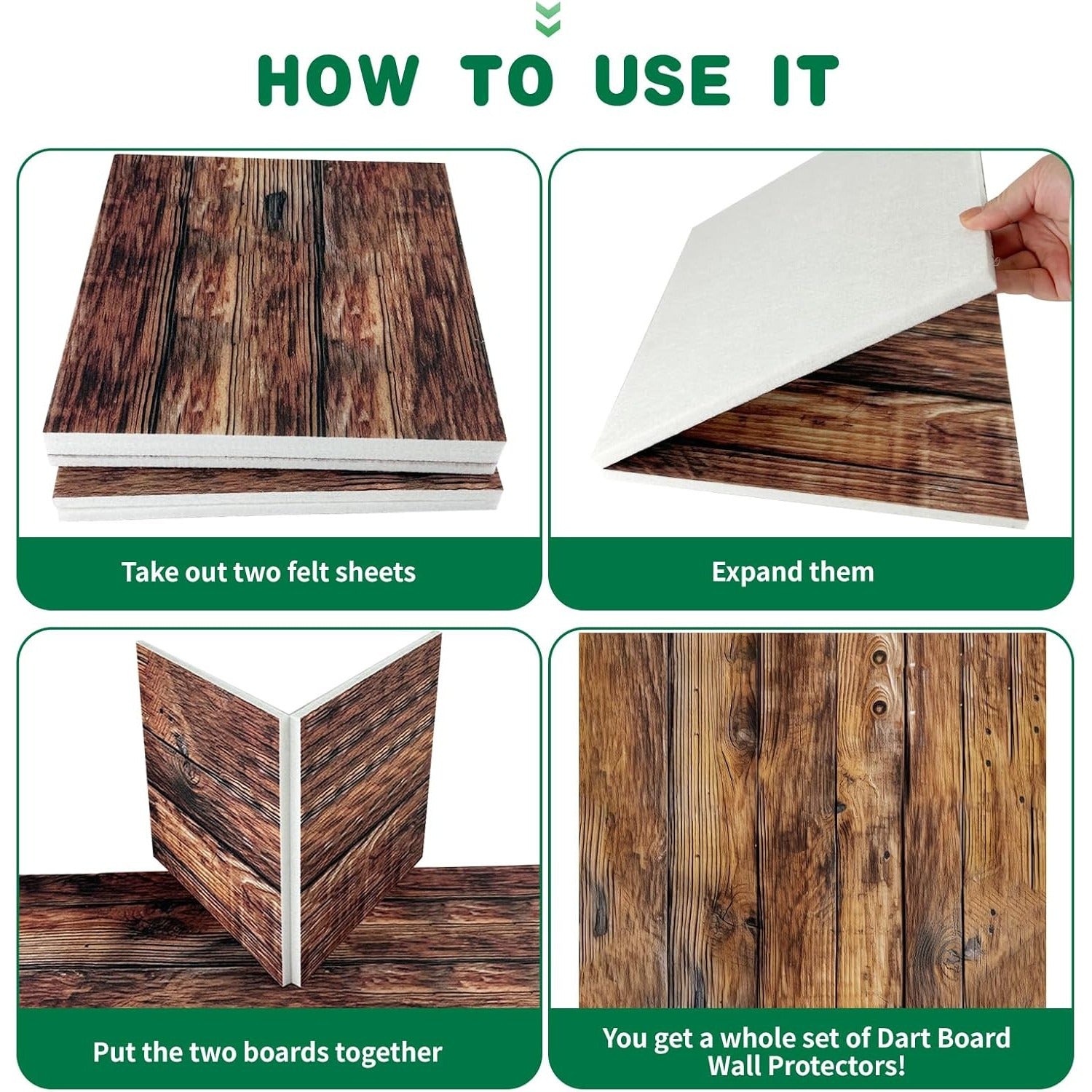 HOW TO USE IT

Take out two felt sheets

Expand them

Put the two boards together

You get a whole set of Dart Board Wall Protectors!