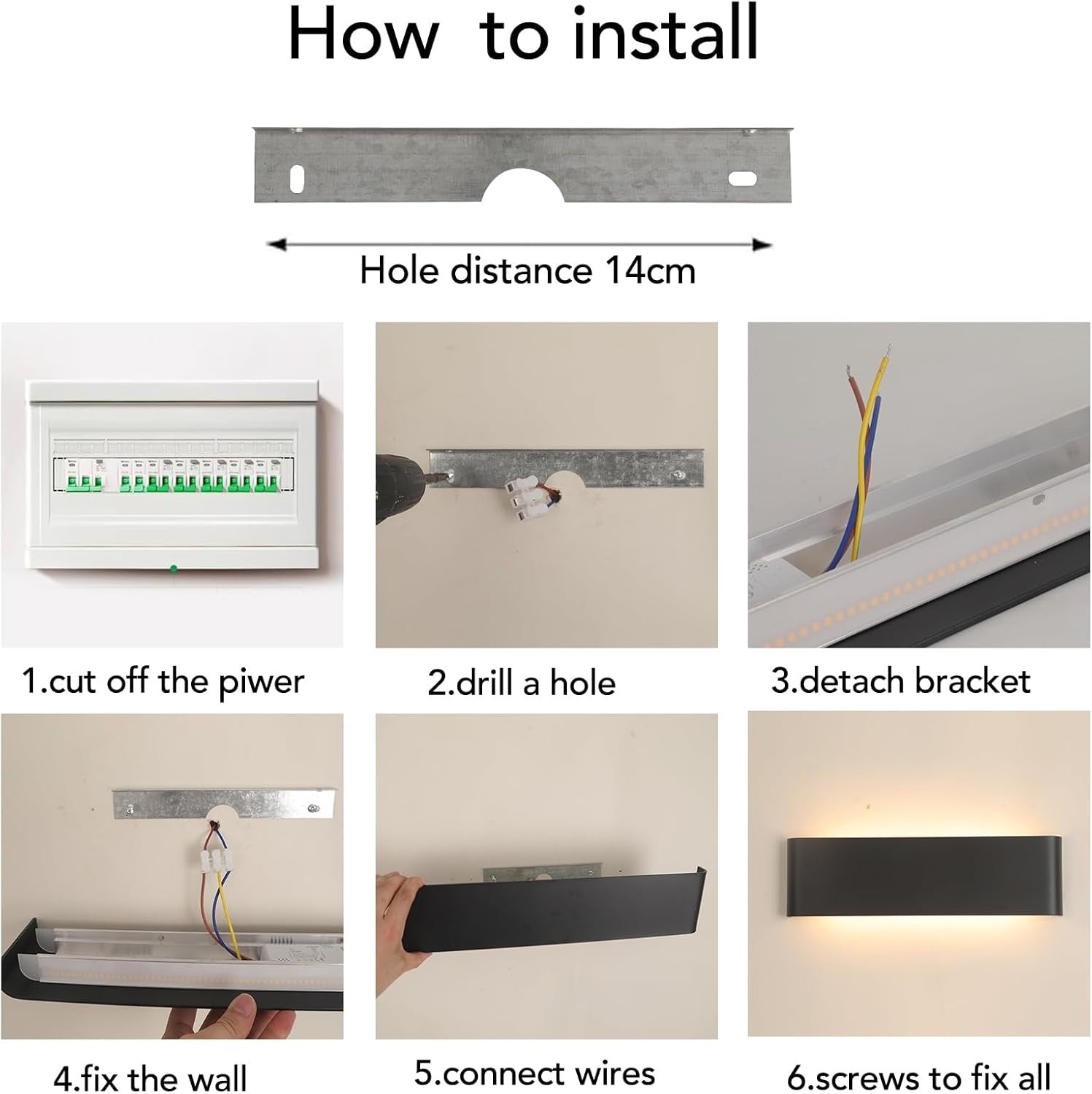 How to install

Hole distance 14cm

1.cut off the piwer

2.drill a hole

3.detach bracket

4.fix the wall

5.connect wires

6.screws to fix all