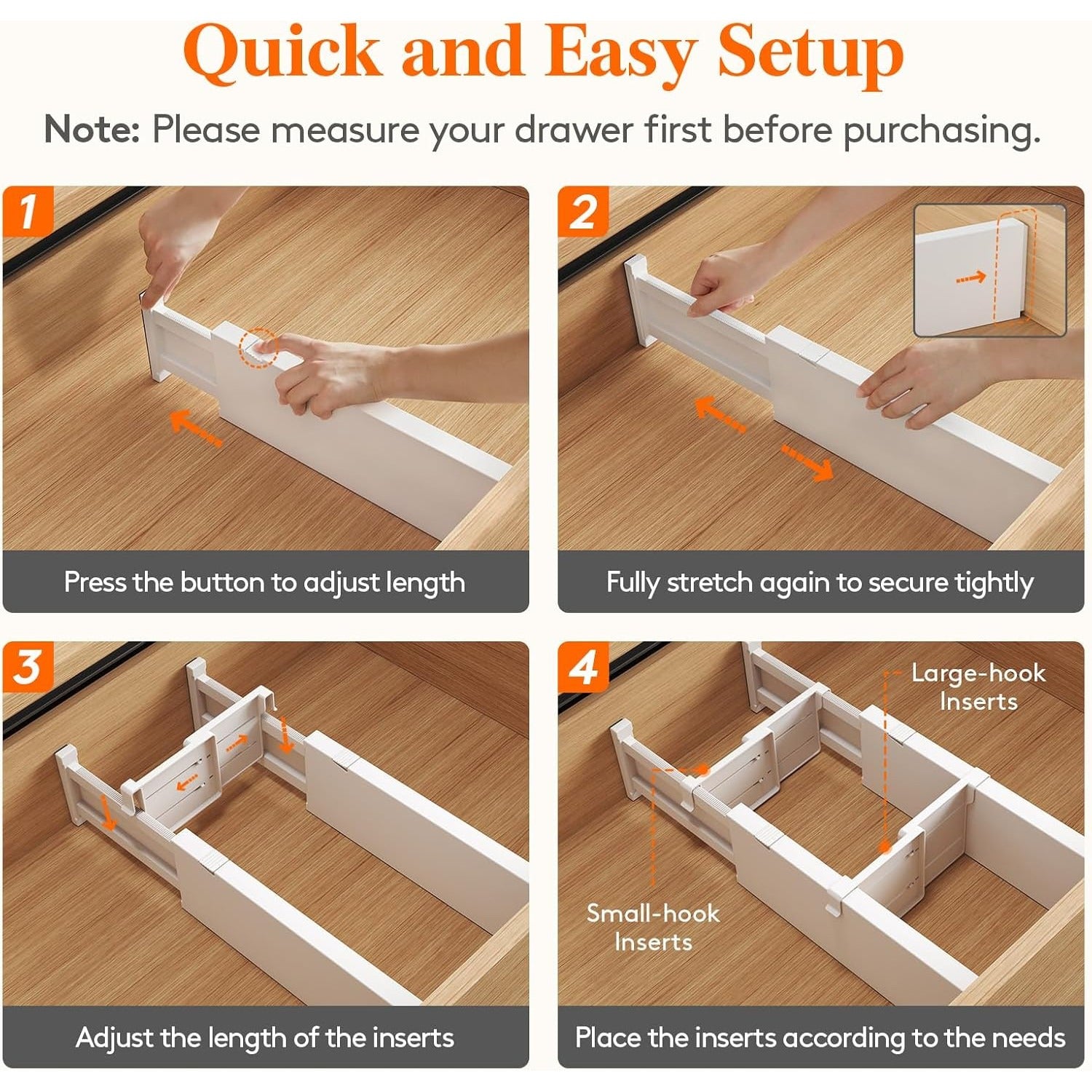 Quick and Easy Setup

Note: Please measure your drawer first before purchasing.

1

Press the button to adjust length

2

Fully stretch again to secure tightly

3

Adjust the length of the inserts

4

Large-hook Inserts

Small-hook Inserts

Place the inserts according to the needs