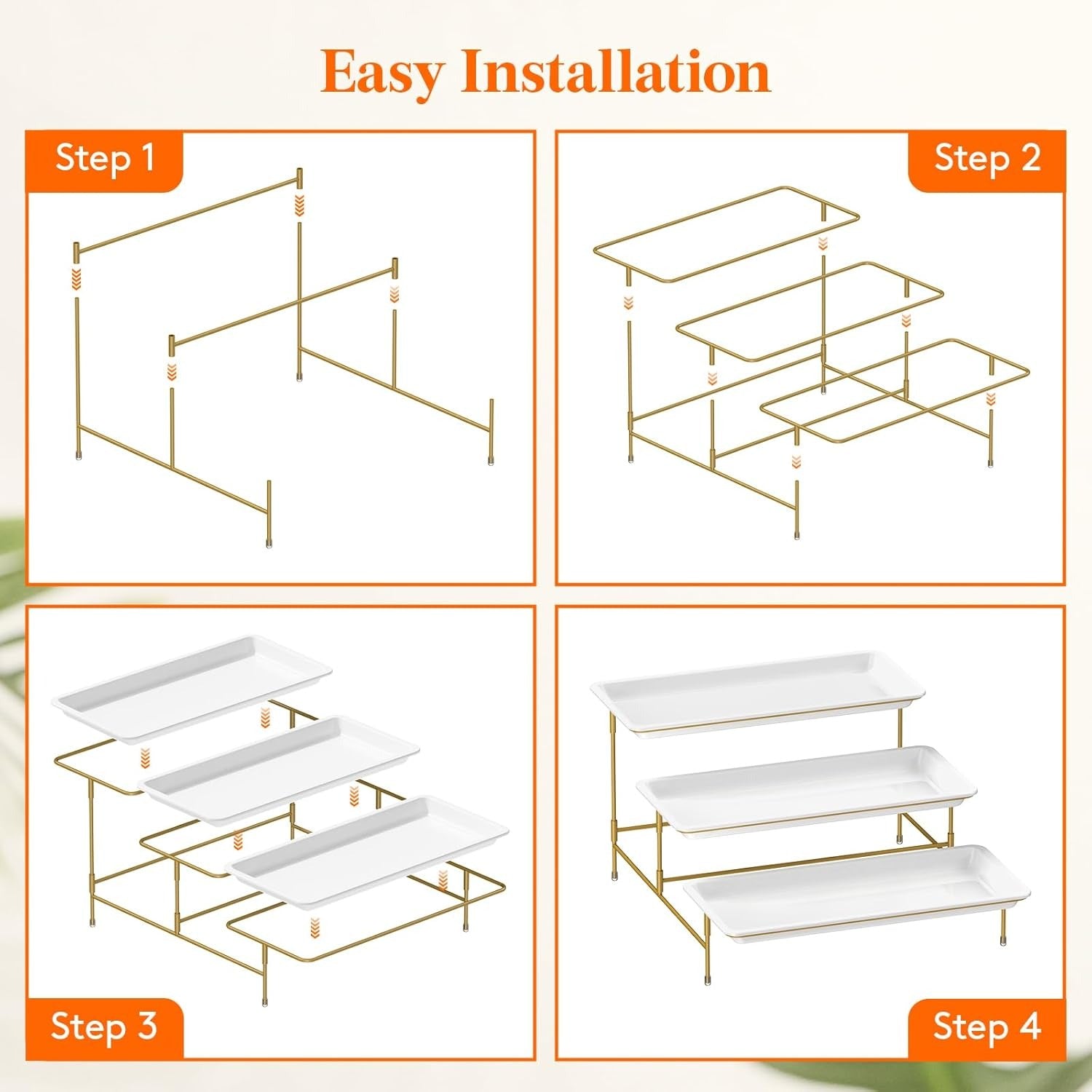 Easy Installation

Step 1

Step 2

Step 3

Step 4