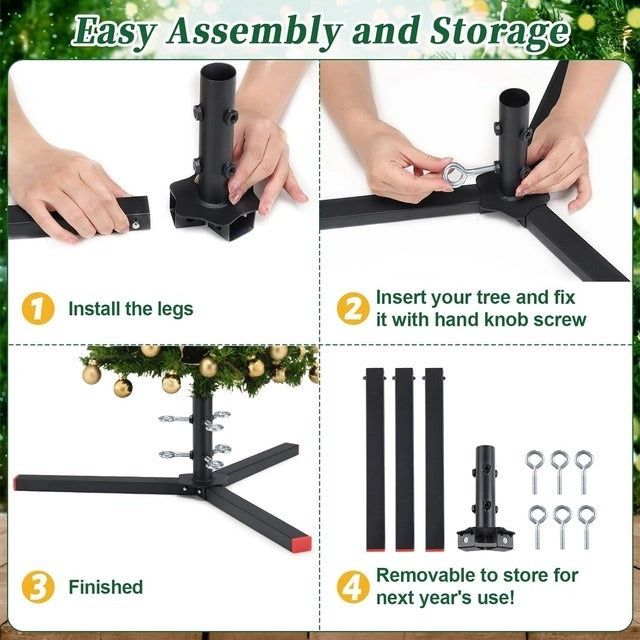 Easy Assembly and Storage

1 Install the legs

2 Insert your tree and fix it with hand knob screw

3 Finished

4 Removable to store for next year's use!