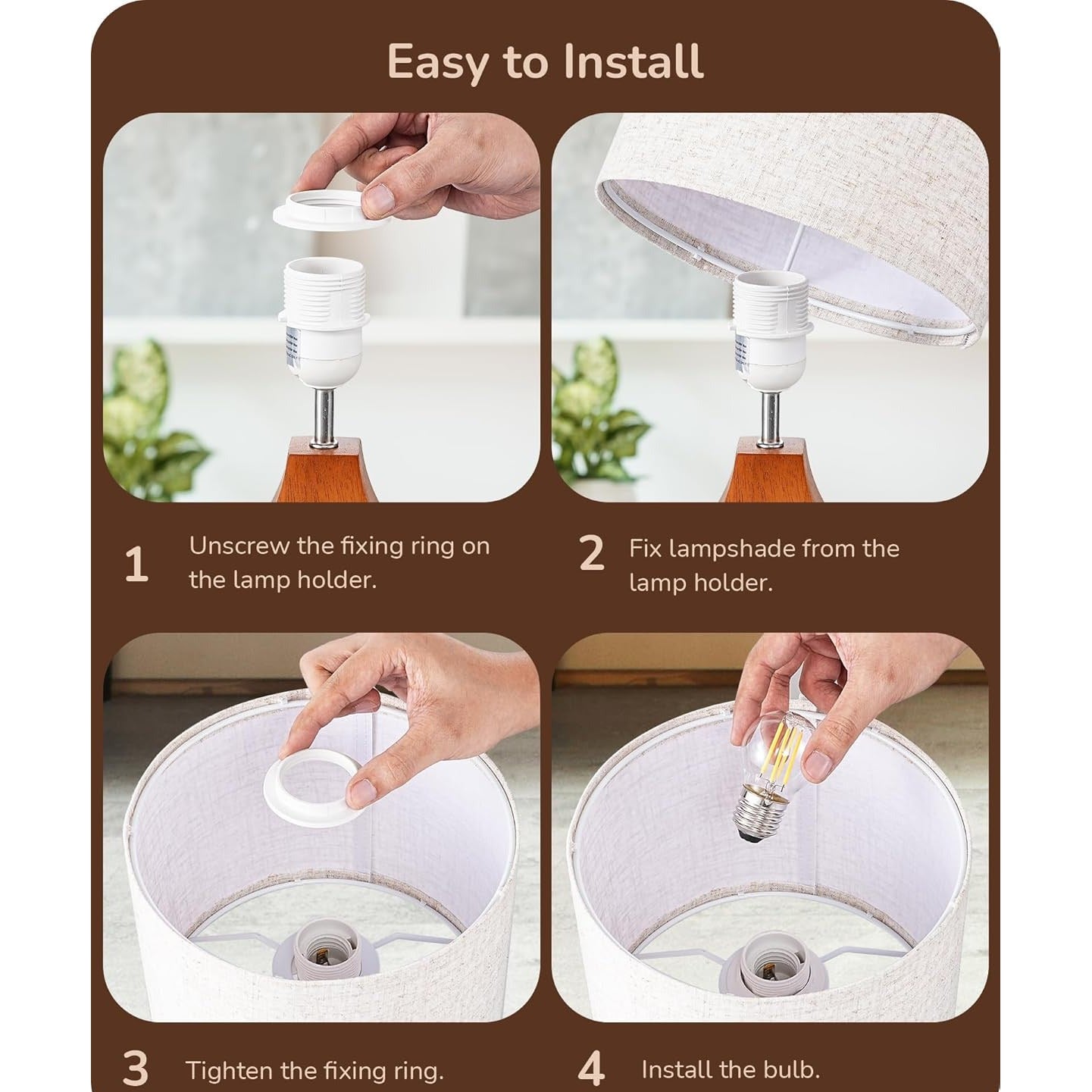 Easy to Install

1 Unscrew the fixing ring on the lamp holder.

2 Fix lampshade from the lamp holder.

3 Tighten the fixing ring.

4 Install the bulb.