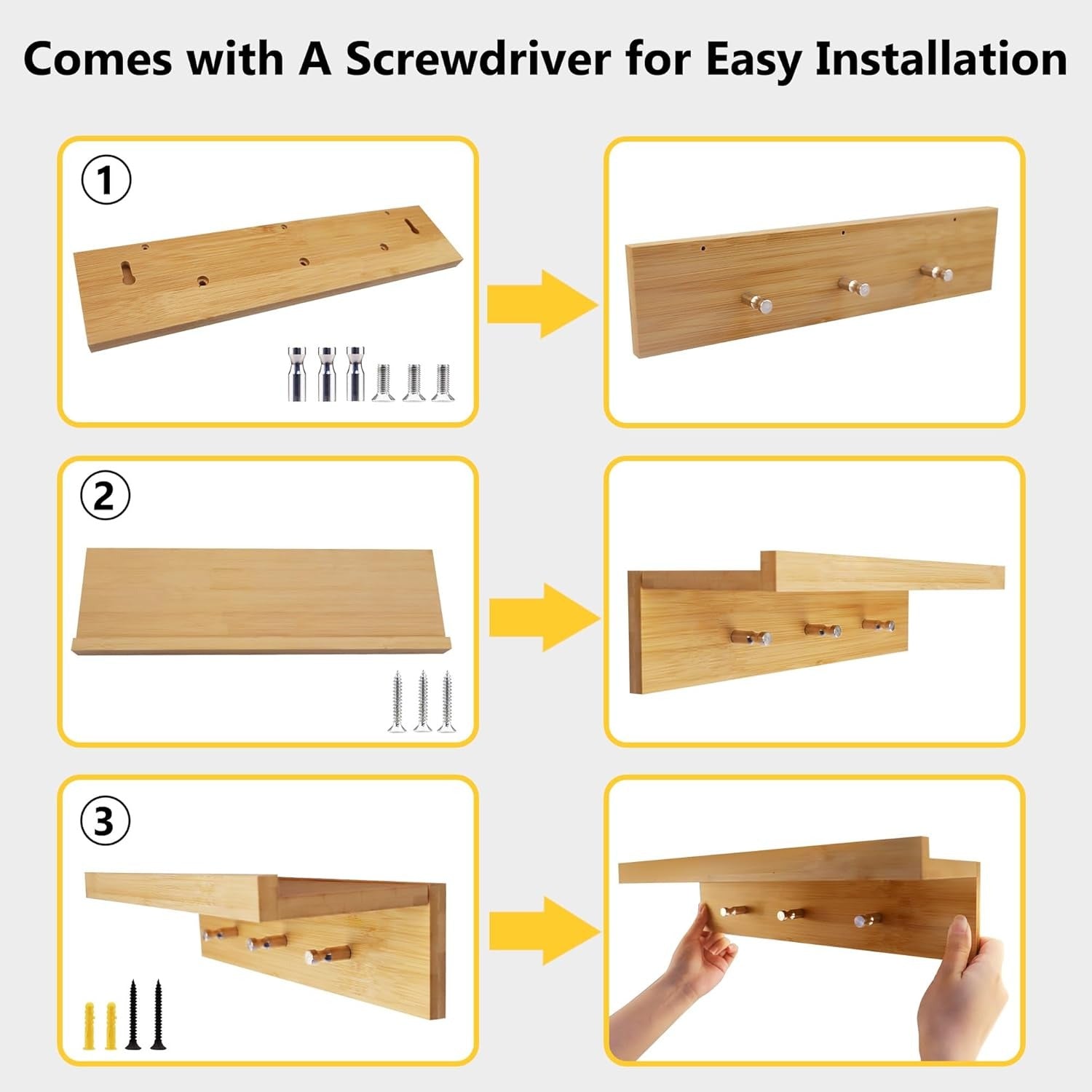 Comes with A Screwdriver for Easy Installation

①

②

③