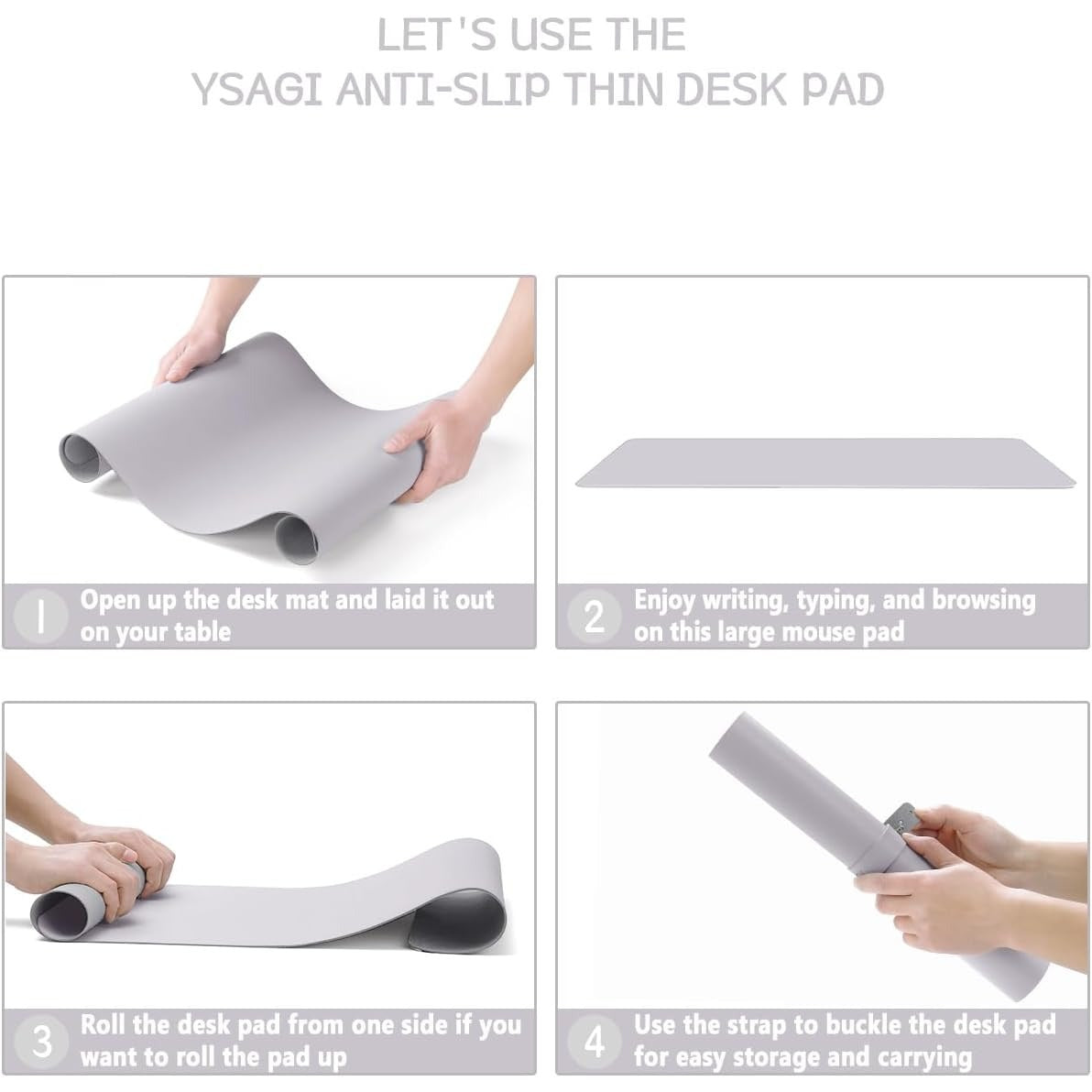 LET'S USE THE
YSAGI ANTI-SLIP THIN DESK PAD

1 Open up the desk mat and laid it out on your table

2 Enjoy writing, typing, and browsing on this large mouse pad

3 Roll the desk pad from one side if you want to roll the pad up

4 Use the strap to buckle the desk pad for easy storage and carrying