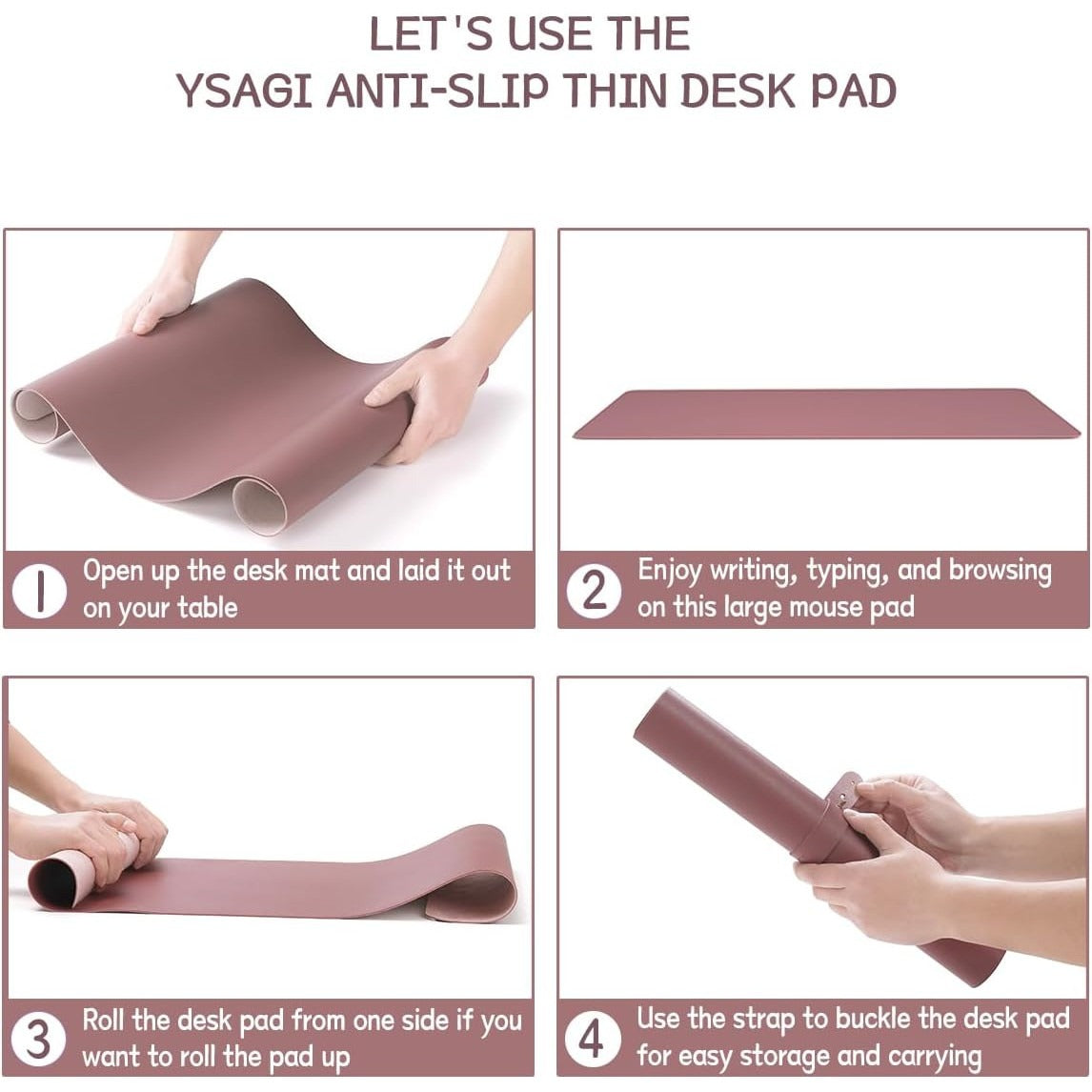 LET'S USE THE
YSAGI ANTI-SLIP THIN DESK PAD

1 Open up the desk mat and laid it out on your table

2 Enjoy writing, typing, and browsing on this large mouse pad

3 Roll the desk pad from one side if you want to roll the pad up

4 Use the strap to buckle the desk pad for easy storage and carrying