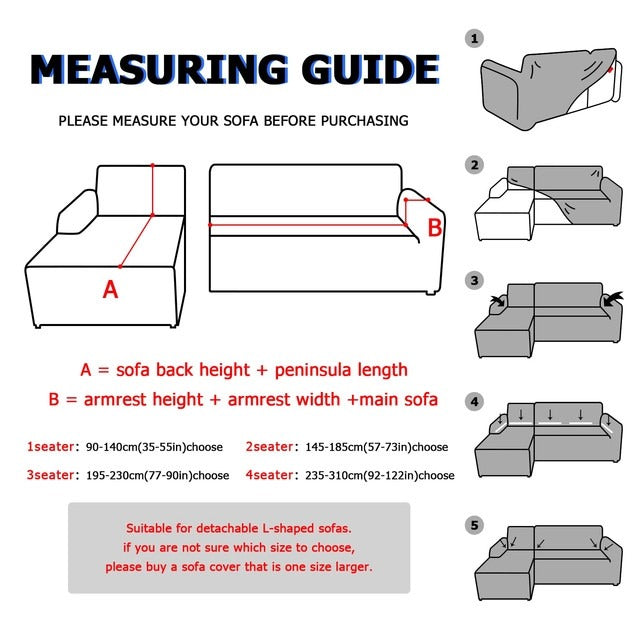 MEASURING GUIDE

PLEASE MEASURE YOUR SOFA BEFORE PURCHASING

A

B

A = sofa back height + peninsula length

B = armrest height + armrest width +main sofa

1seater: 90-140cm(35-55in)choose

2seater: 145-185cm(57-73in)choose

3seater: 195-230cm(77-90in)choose

4seater: 235-310cm(92-122in)choose

Suitable for detachable L-shaped sofas.
if you are not sure which size to choose,
please buy a sofa cover that is one size larger.

1

2

3

4

5