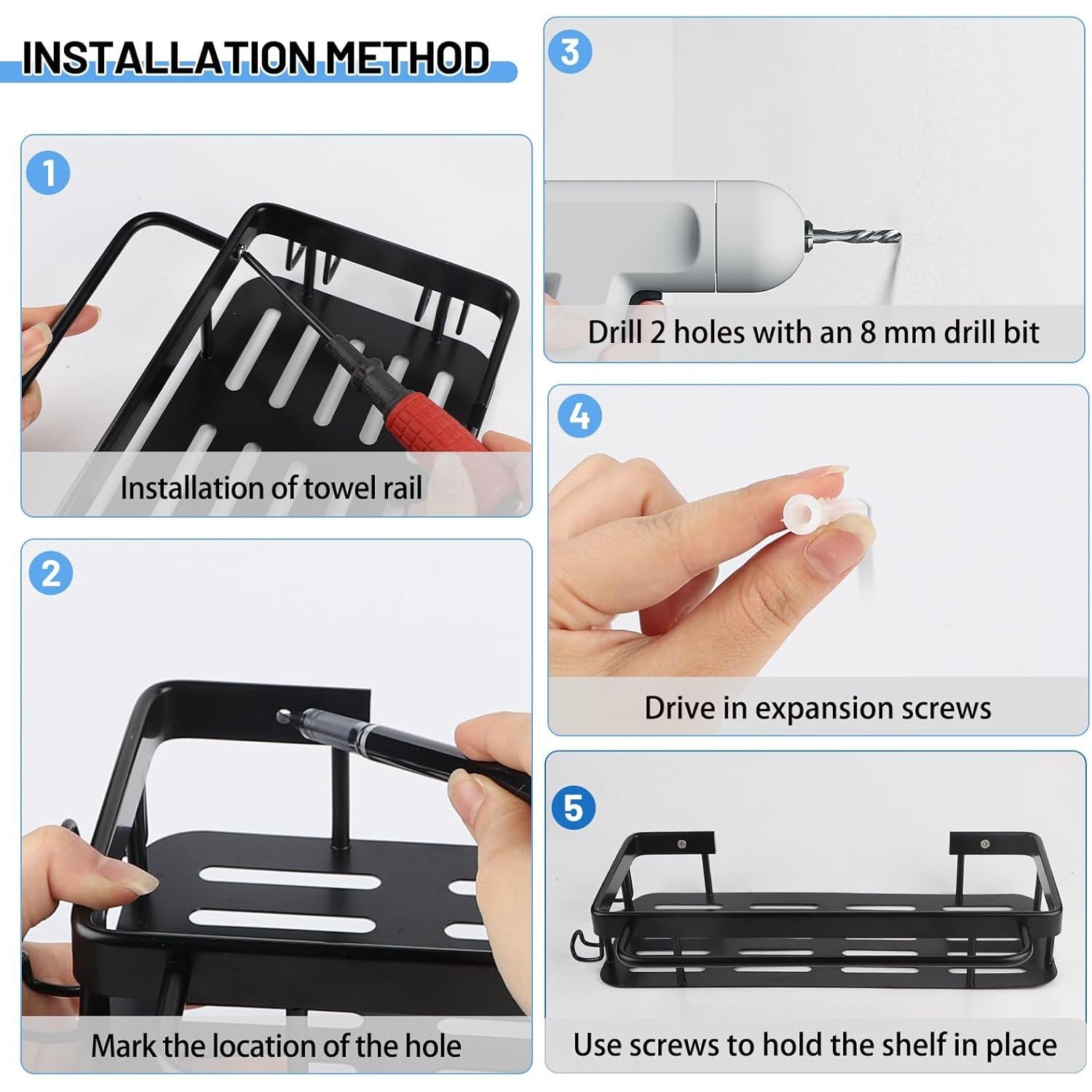 INSTALLATION METHOD

1
Installation of towel rail

2
Mark the location of the hole

3
Drill 2 holes with an 8 mm drill bit

4
Drive in expansion screws

5
Use screws to hold the shelf in place