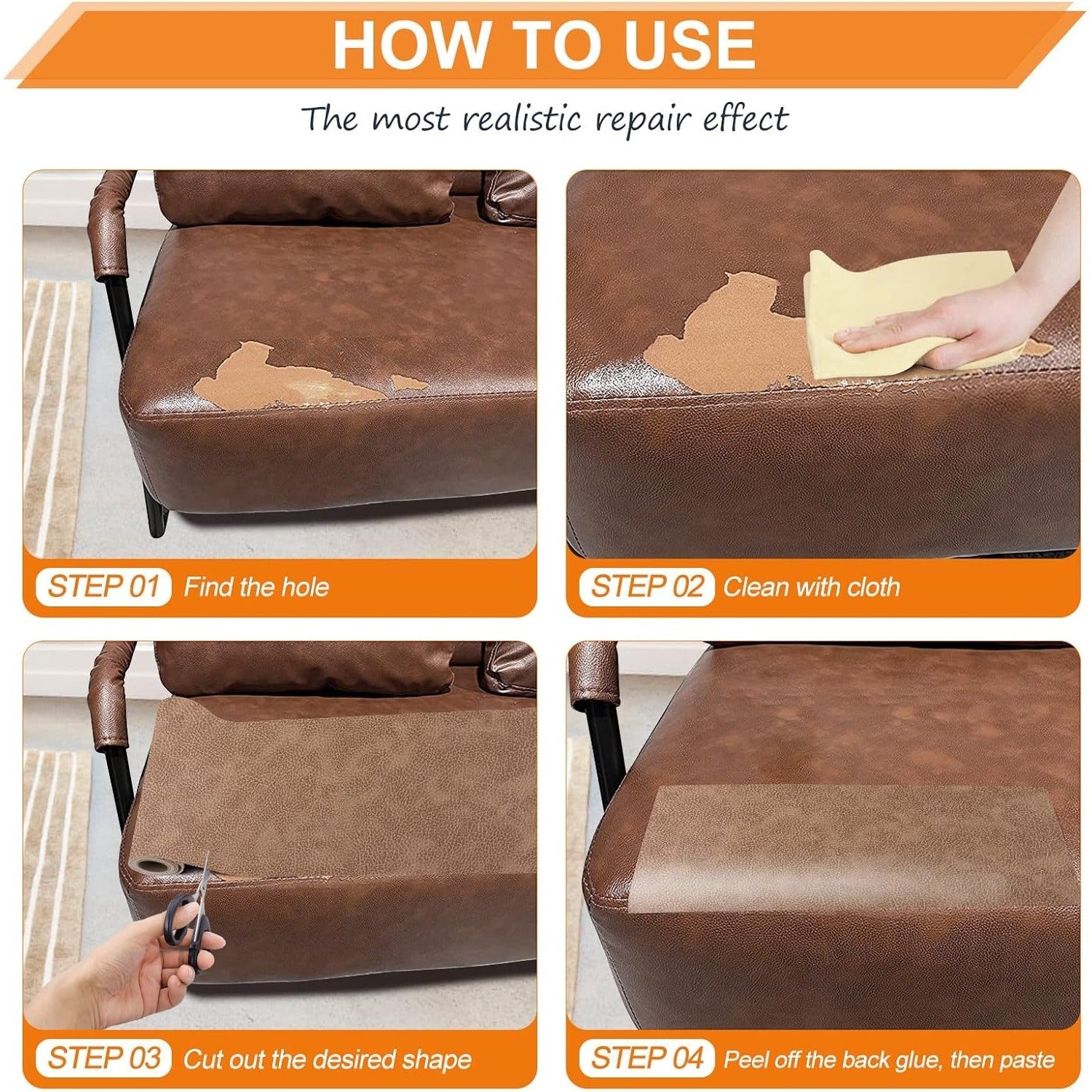 HOW TO USE

The most realistic repair effect

STEP 01 Find the hole

STEP 02 Clean with cloth

STEP 03 Cut out the desired shape

STEP 04 Peel off the back glue, then paste