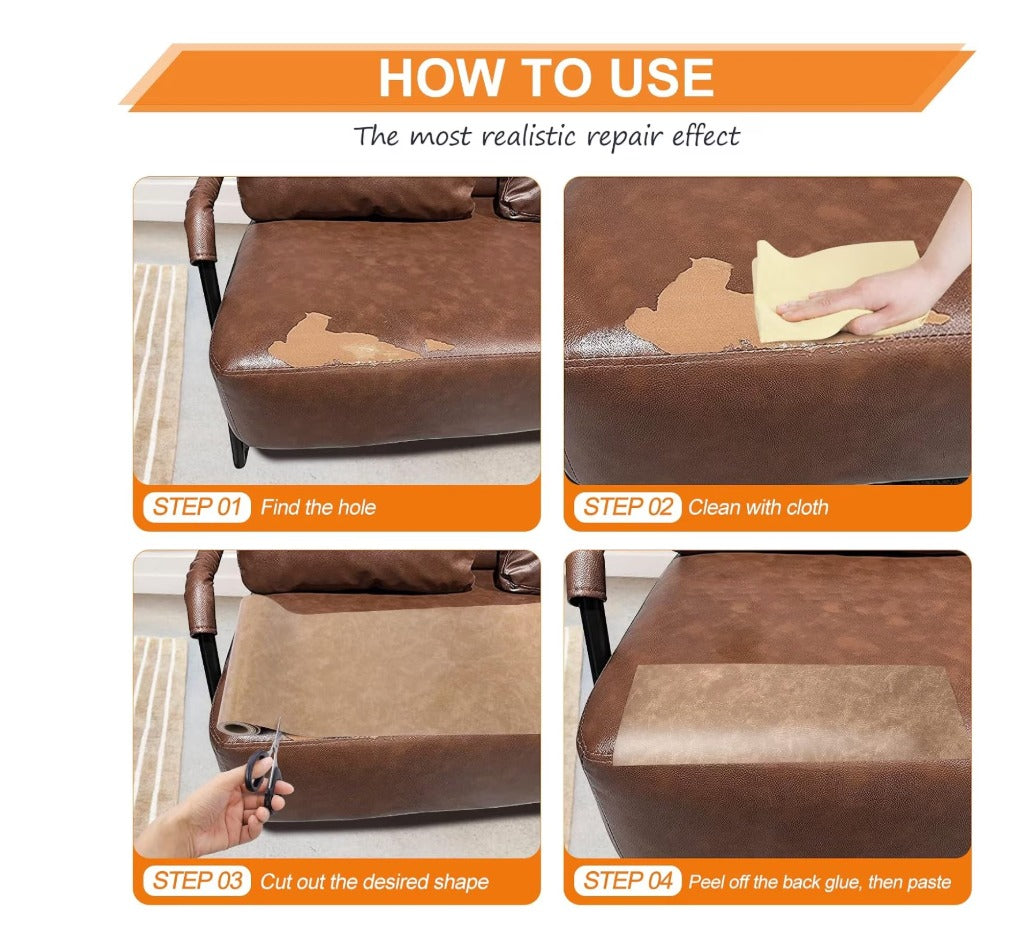 HOW TO USE

The most realistic repair effect

STEP 01 Find the hole

STEP 02 Clean with cloth

STEP 03 Cut out the desired shape

STEP 04 Peel off the back glue, then paste