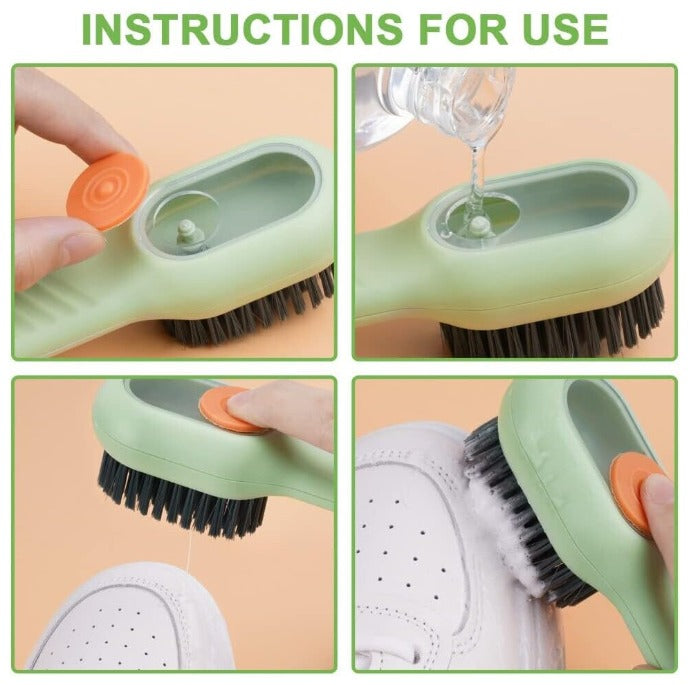 INSTRUCTIONS FOR USE