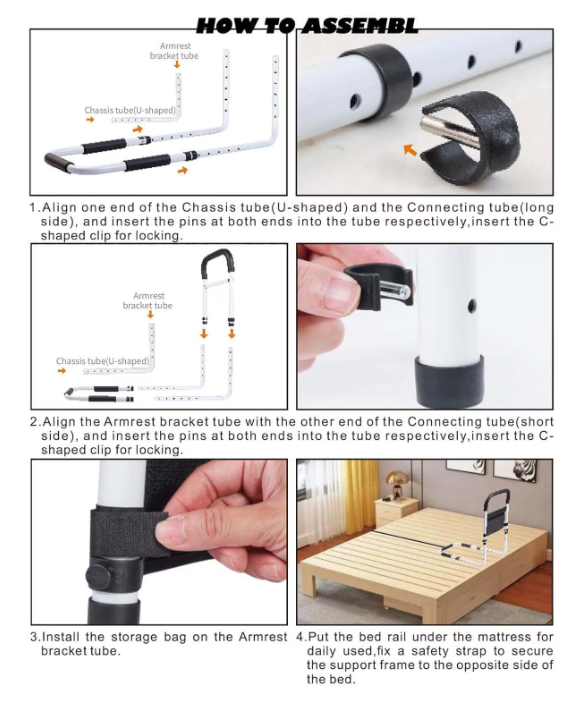 HOW TO ASSEMBL

Armrest bracket tube

Chassis tube(U-shaped)

1.Align one end of the Chassis tube(U-shaped) and the Connecting tube(long side), and insert the pins at both ends into the tube respectively,insert the C-shaped clip for locking.

Armrest bracket tube

Chassis tube(U-shaped)

2.Align the Armrest bracket tube with the other end of the Connecting tube(short side), and insert the pins at both ends into the tube respectively,insert the C-shaped clip for locking.

3.Install the storage bag on the Armrest bracket tube.

4.Put the bed rail under the mattress for daily used,fix a safety strap to secure the support frame to the opposite side of the bed.