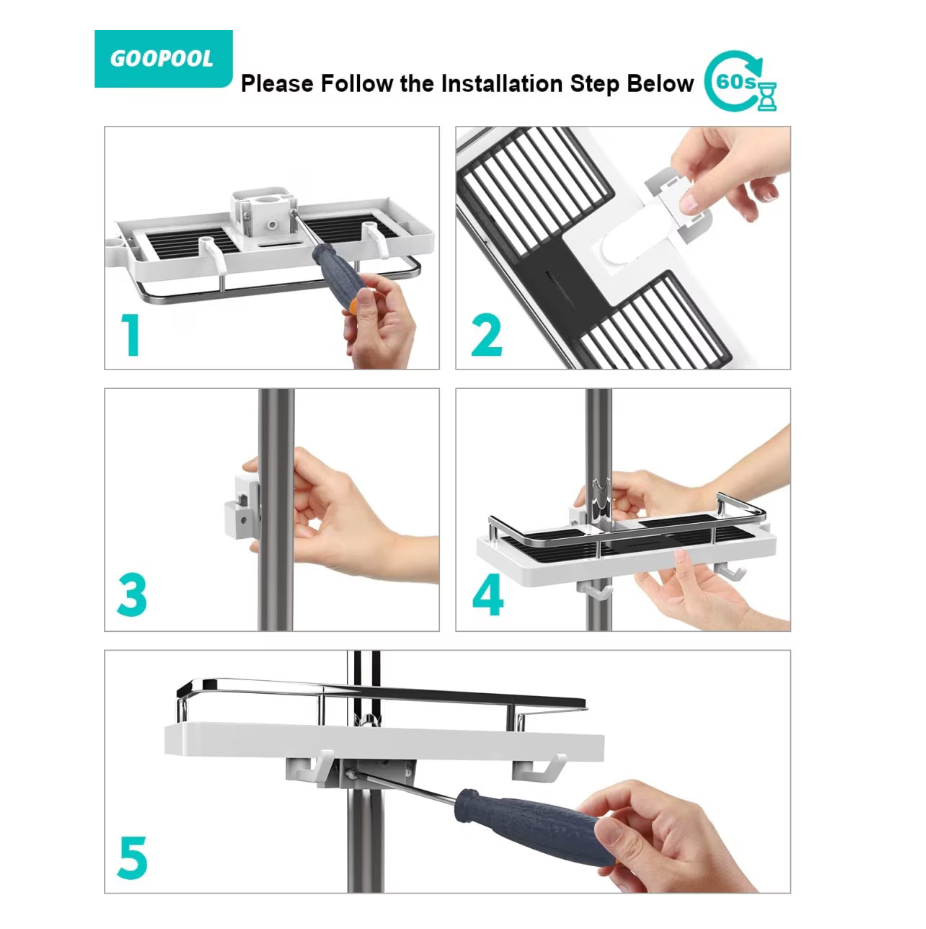 GOOPOOL

Please Follow the Installation Step Below

60s

1

2

3

4

5